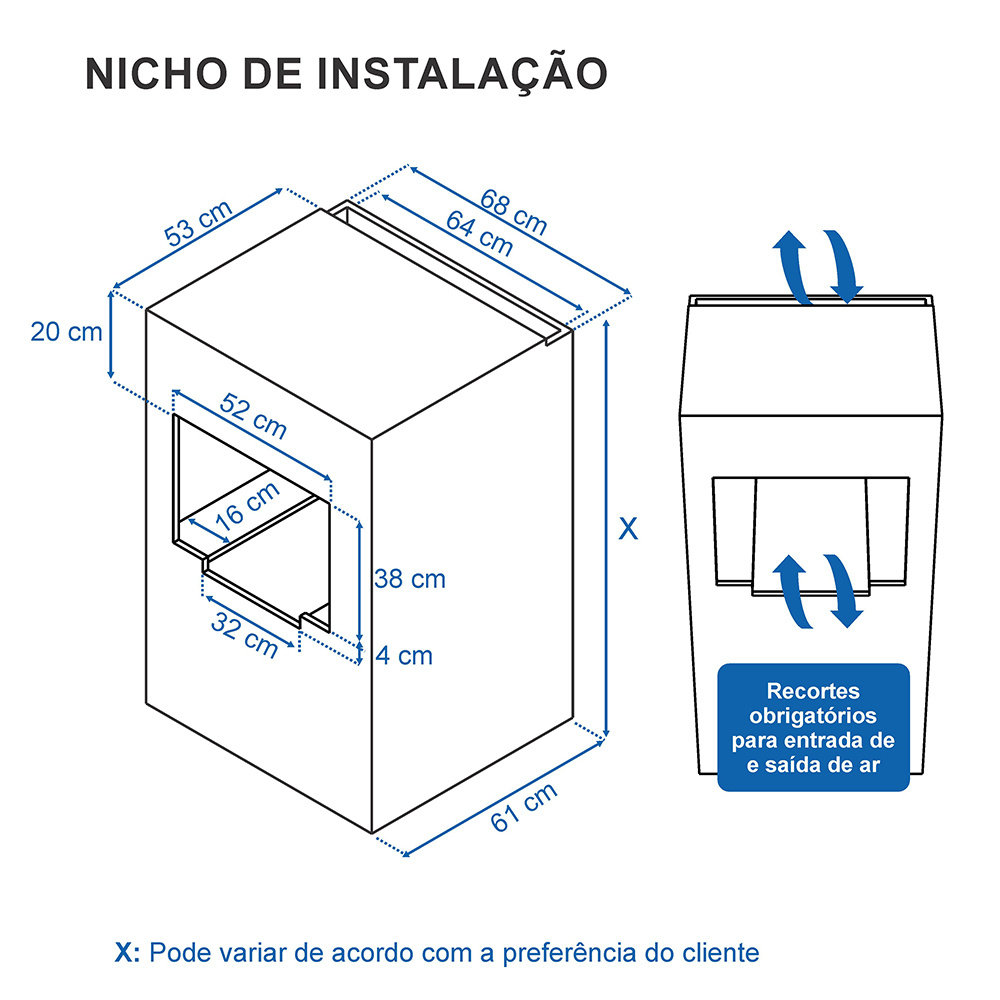 NICHO DE INSTALAÇÃO

53 cm

68 cm

64 cm

20 cm

52 cm

16 cm

38 cm

32 cm

4 cm

X

61 cm

Recortes obrigatórios para entrada de e saída de ar

X: Pode variar de acordo com a preferência do cliente