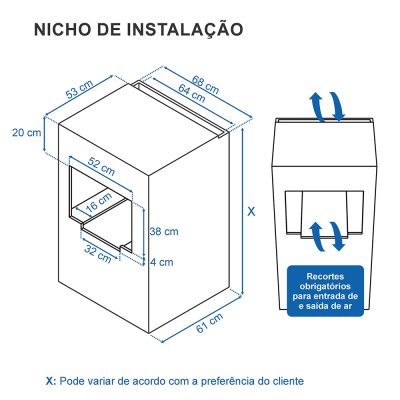 NICHO DE INSTALAÇÃO

53 cm
68 cm
64 cm
20 cm
52 cm
16 cm
38 cm
32 cm
4 cm
X
61 cm

Recortes obrigatórios para entrada de e saída de ar

X: Pode variar de acordo com a preferência do cliente